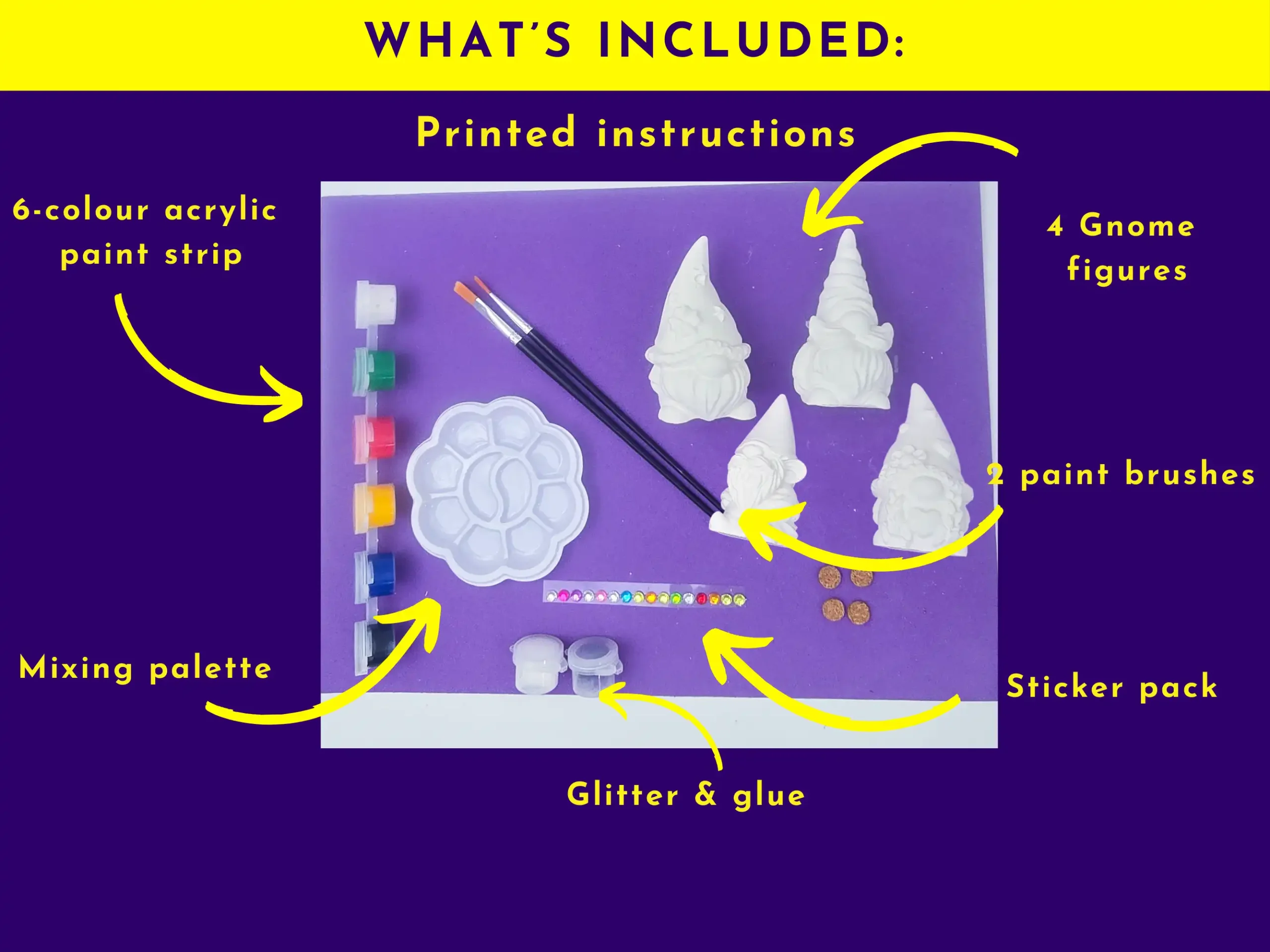 WHAT'S INCLUDED:

Printed instructions

6-colour acrylic paint strip

4 Gnome figures

2 paint brushes

Mixing palette

Sticker pack

Glitter & glue