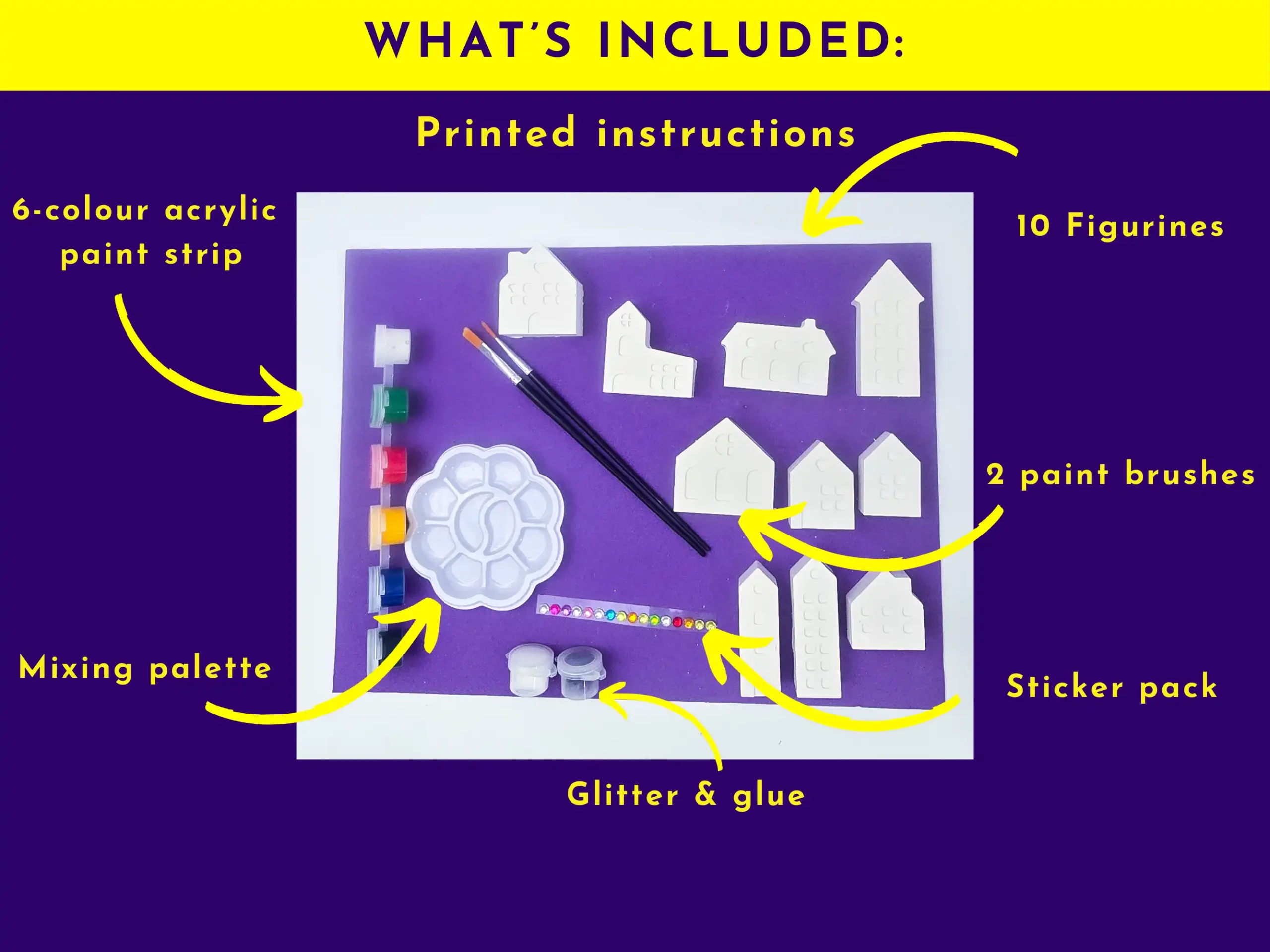 WHAT'S INCLUDED:

Printed instructions

6-colour acrylic paint strip

10 Figurines

2 paint brushes

Mixing palette

Sticker pack

Glitter & glue